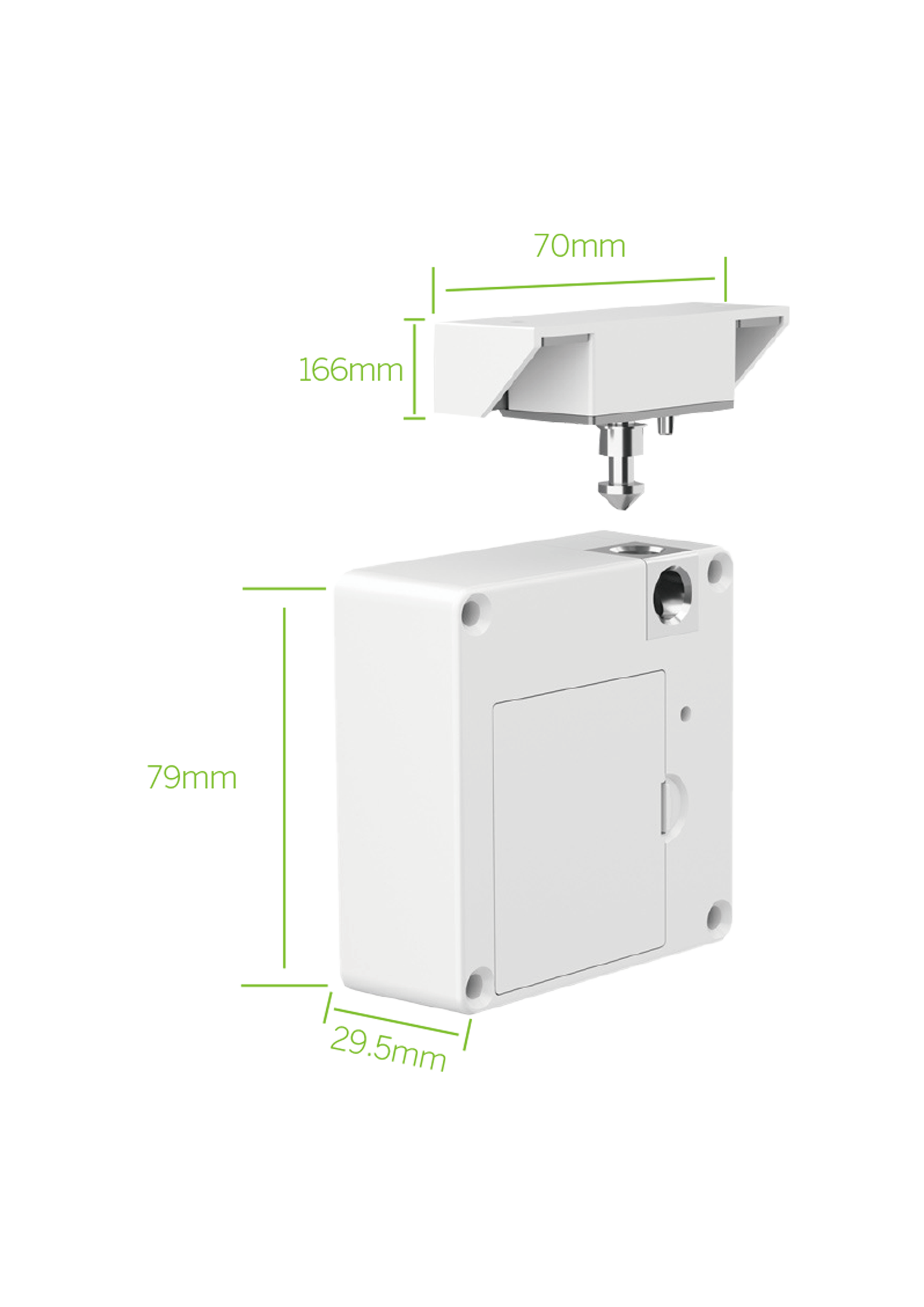 70mm

166mm

79mm

29.5mm